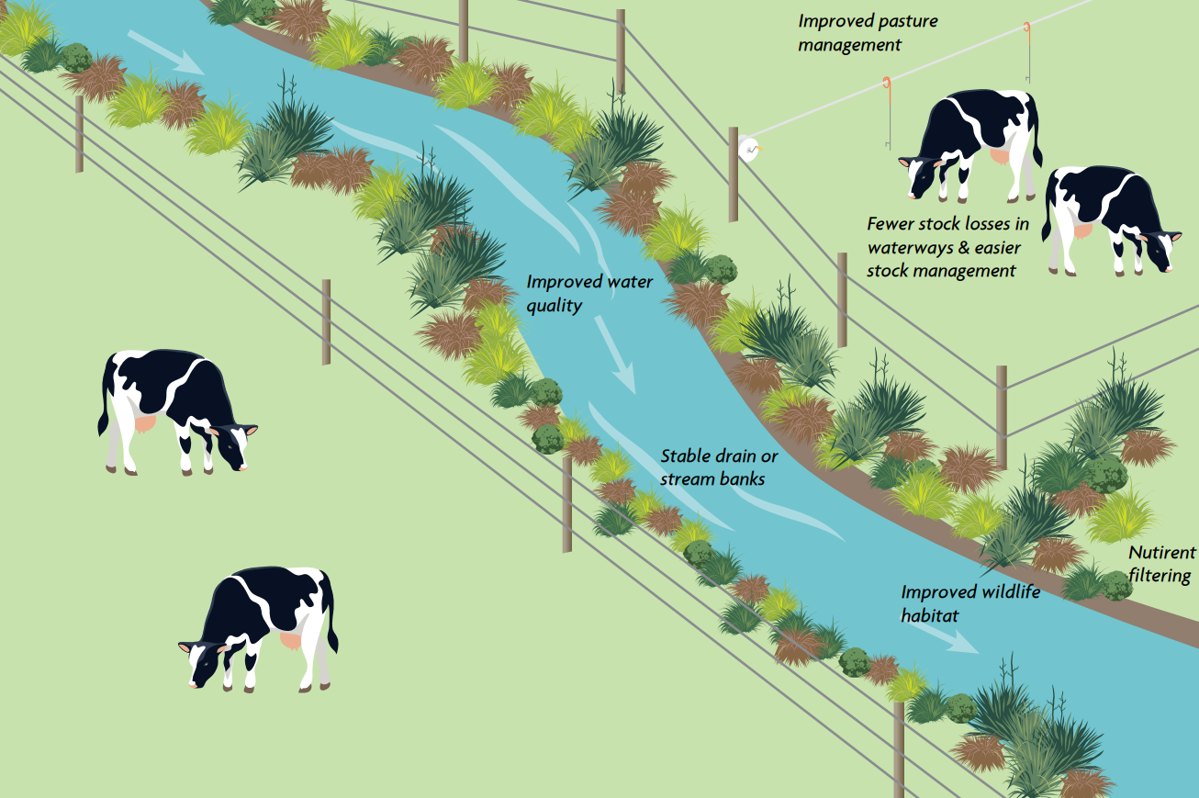 Improved pasture management

Fewer stock losses in waterways & easier stock management

Improved water quality

Stable drain or stream banks

Nutirent filtering

Improved wildlife habitat