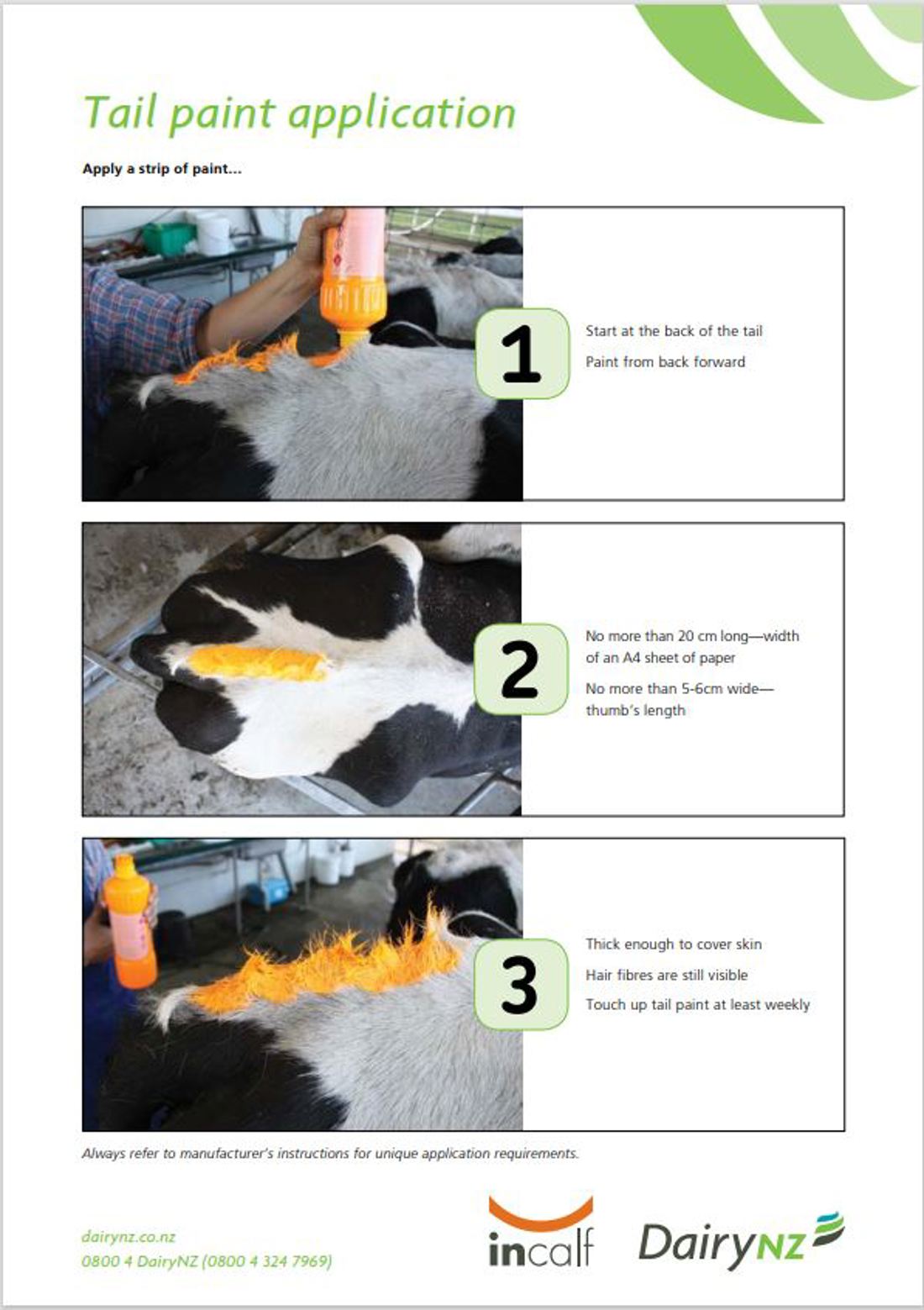 Tail paint application

Apply a strip of paint...

1

Start at the back of the tail

Paint from back forward

2

No more than 20 cm long—width of an A4 sheet of paper

No more than 5-6cm wide—thumb's length

3

Thick enough to cover skin

Hair fibres are still visible

Touch up tail paint at least weekly

Always refer to manufacturer's instructions for unique application requirements.

dairynz.co.nz
0800 4 DairyNZ (0800 4 324 7969)

incalf

DairyNZ